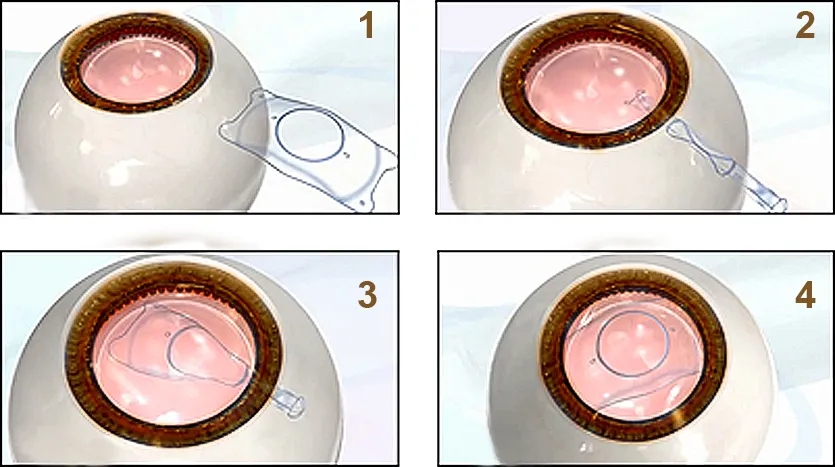 1

2

3

4