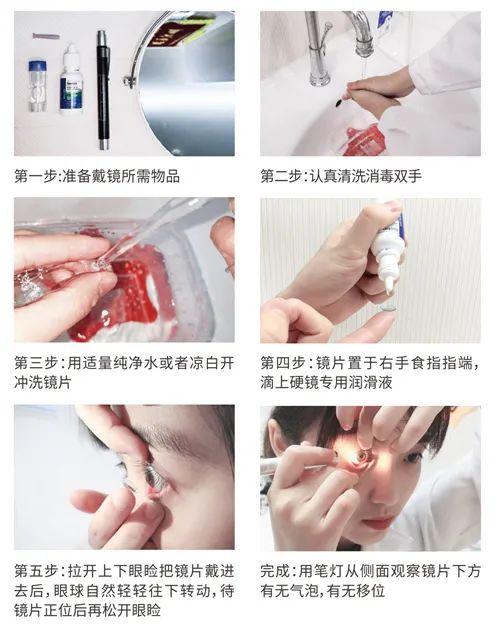 第一步:准备戴镜所需物品

第二步:认真清洗消毒双手

第三步:用适量纯净水或者凉白开冲洗镜片

第四步:镜片置于右手食指指端,滴上硬镜专用润滑液

第五步:拉开上下眼睑把镜片戴进去后,眼球自然轻轻往下转动,待镜片正位后再松开眼睑

完成:用笔灯从侧面观察镜片下方有无气泡,有无移位